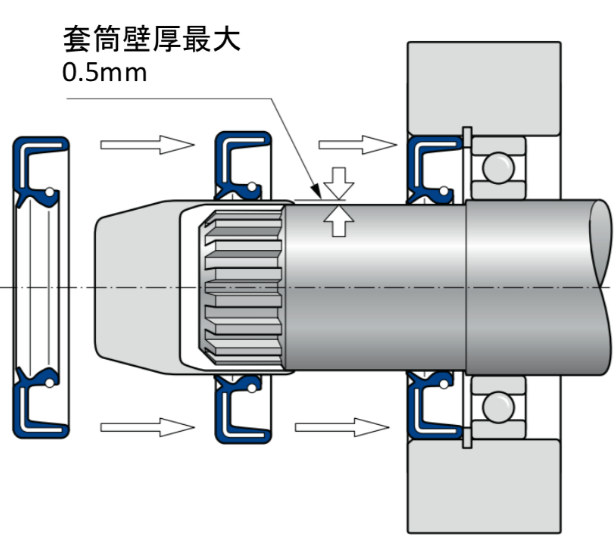 套筒壁厚最大
0.5mm